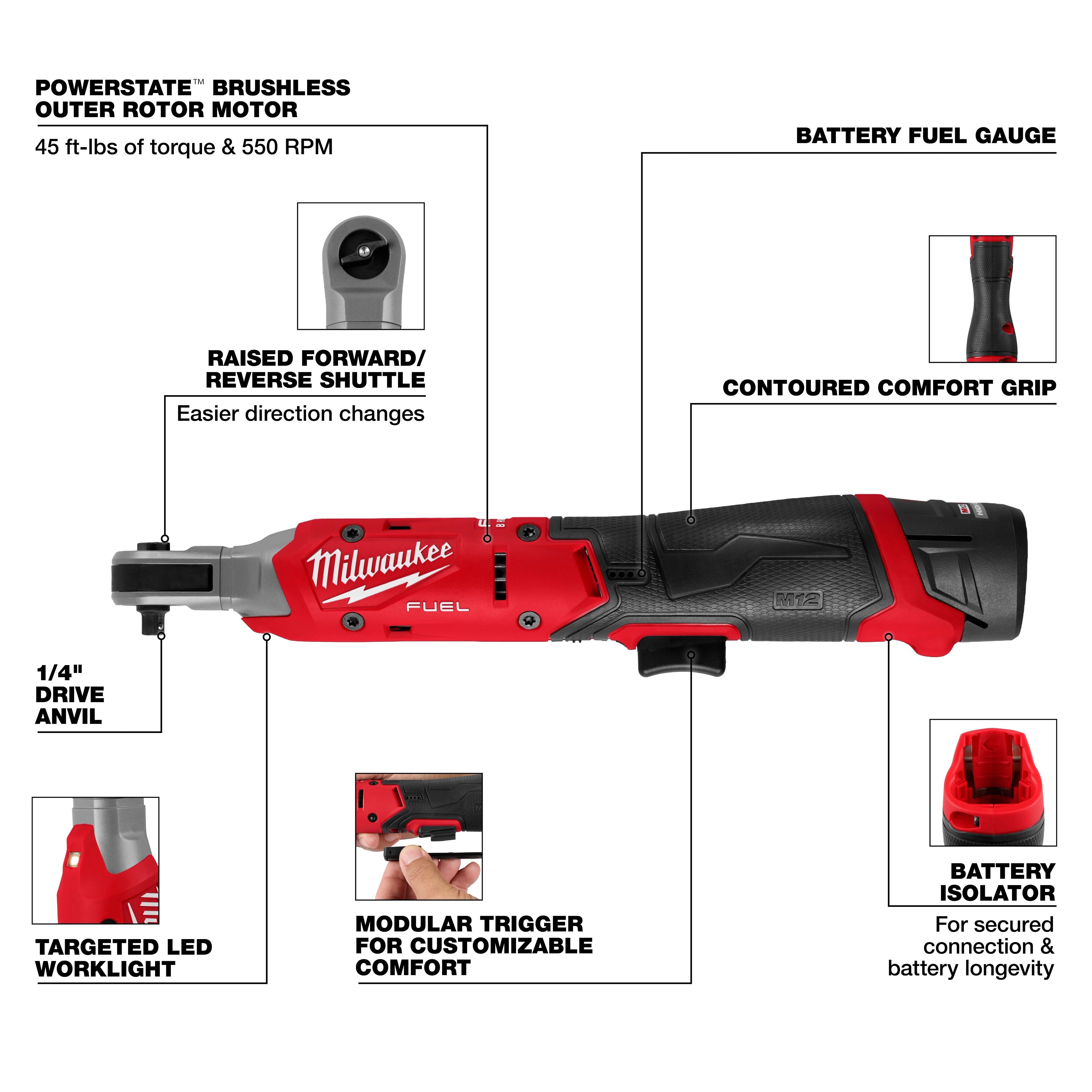 POWERSTATE™ BRUSHLESS OUTER ROTOR MOTOR

45 ft-lbs of torque & 550 RPM

BATTERY FUEL GAUGE

RAISED FORWARD/ REVERSE SHUTTLE

Easier direction changes

CONTOURED COMFORT GRIP

Milwaukee

FUEL

M12

1/4" DRIVE ANVIL

TARGETED LED WORKLIGHT

MODULAR TRIGGER FOR CUSTOMIZABLE COMFORT

BATTERY ISOLATOR

For secured connection & battery longevity