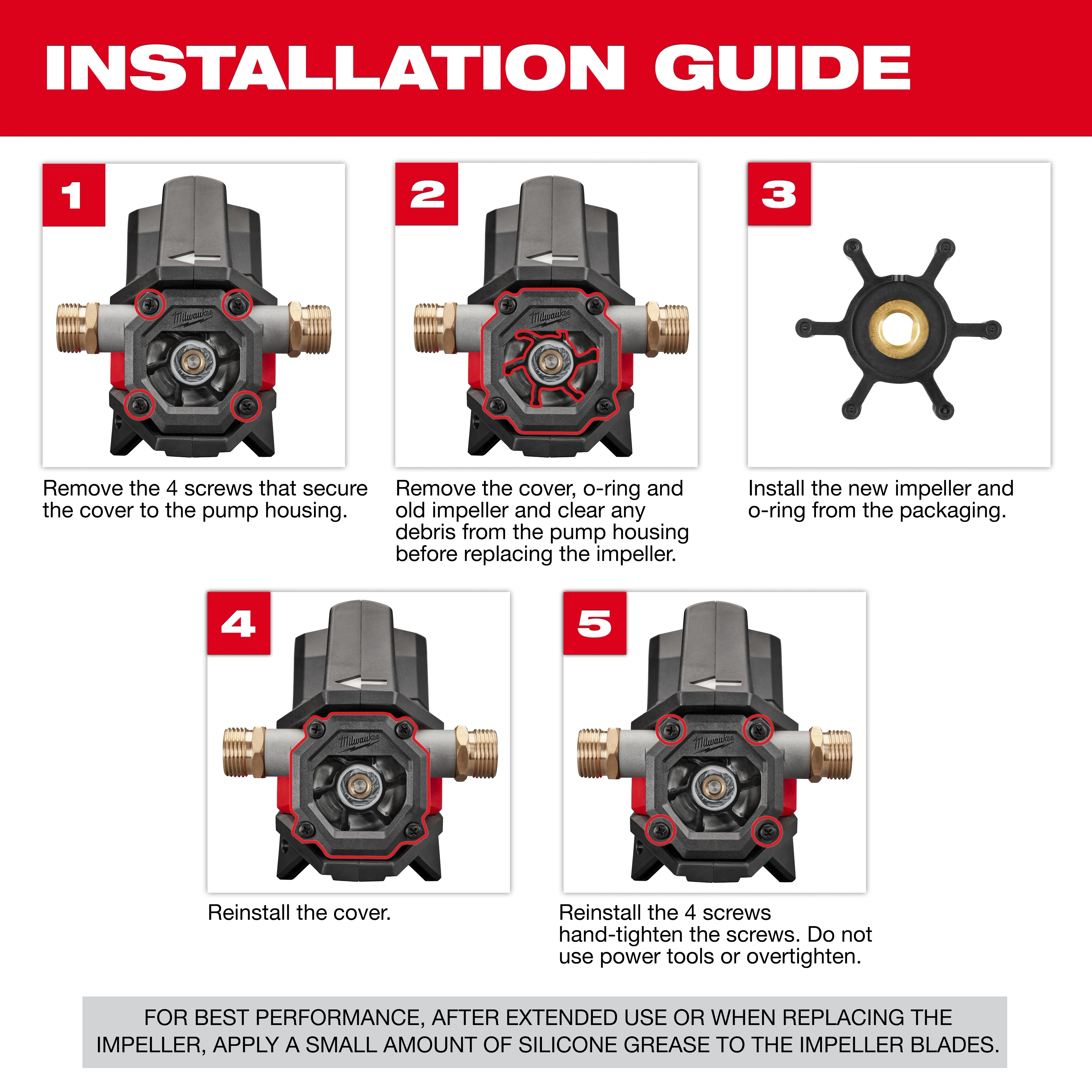 INSTALLATION GUIDE

1

Milwaukee

Remove the 4 screws that secure the cover to the pump housing.

2

Milwaukee

Remove the cover, o-ring and old impeller and clear any debris from the pump housing before replacing the impeller.

3

Install the new impeller and o-ring from the packaging.

4

Milwaukee

Reinstall the cover.

5

Milwaukee

Reinstall the 4 screws hand-tighten the screws. Do not use power tools or overtighten.

FOR BEST PERFORMANCE, AFTER EXTENDED USE OR WHEN REPLACING THE IMPELLER, APPLY A SMALL AMOUNT OF SILICONE GREASE TO THE IMPELLER BLADES.